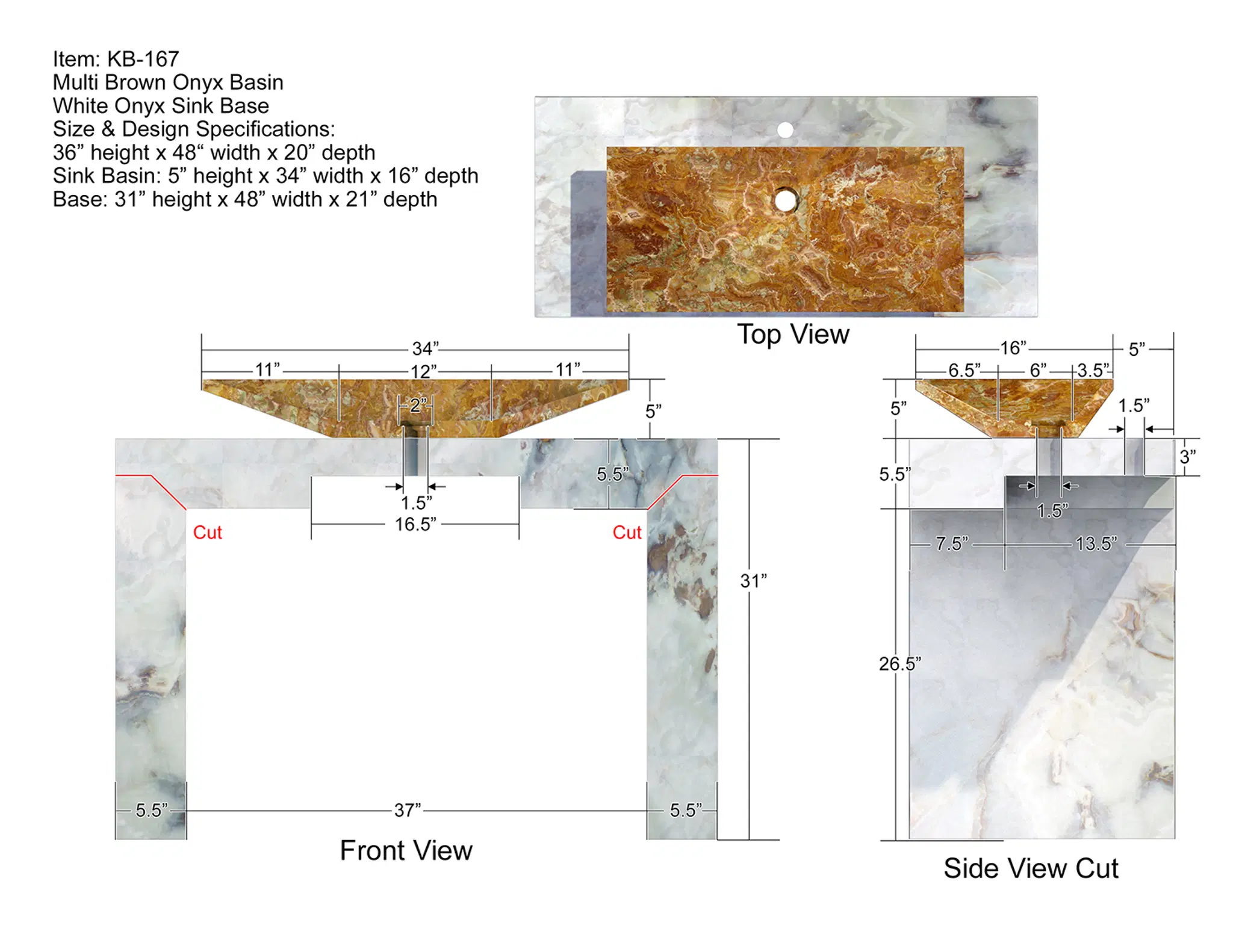 Item: KB-167
Multi Brown Onyx Basin
White Onyx Sink Base
Size & Design Specifications:
36” height x 48“ width x 20” depth
Sink Basin: 5” height x 34” width x 16” depth
Base: 31” height x 48” width x 21” depth

Top View

34”
11”
12”
11”
2”
5”
5.5”
1.5”
16.5”
Cut
Cut
31”
5.5”
37”
5.5”
Front View

16”
5”
6.5”
6”
3.5”
5”
1.5”
3”
5.5”
1.5”
7.5”
13.5”
26.5”
Side View Cut